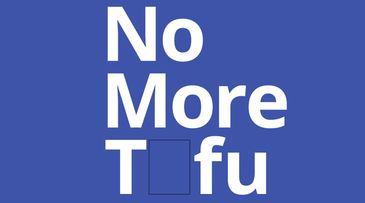 No
More
T□fu